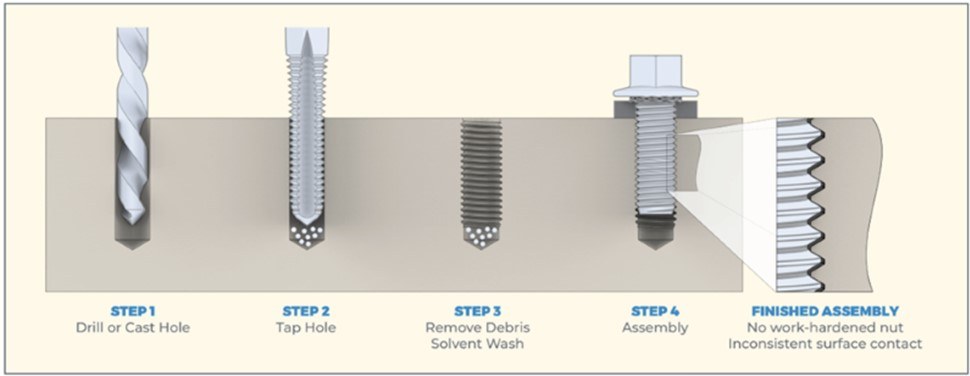 STEP 1
Drill or Cast Hole

STEP 2
Tap Hole

STEP 3
Remove Debris
Solvent Wash

STEP 4
Assembly

FINISHED ASSEMBLY
No work-hardened nut
Inconsistent surface contact